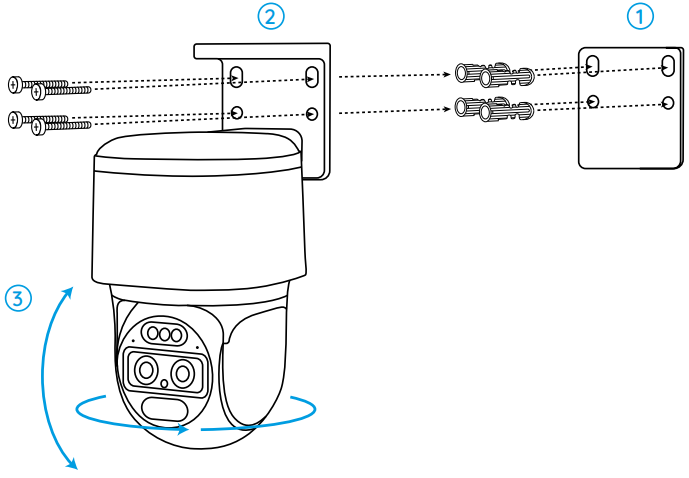 ②
①
③