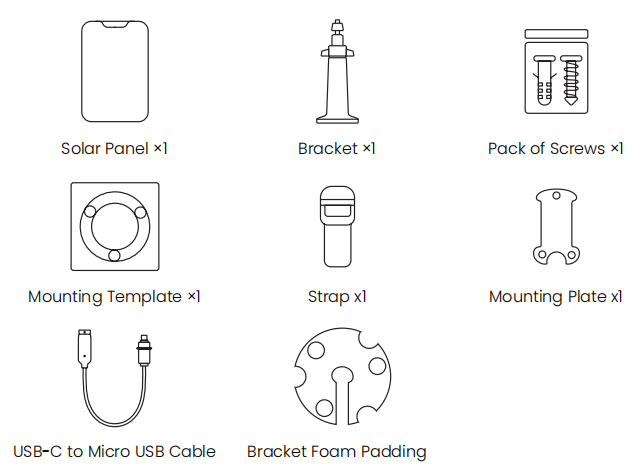 Solar Panel ×1

Bracket ×1

Pack of Screws ×1

Mounting Template ×1

Strap x1

Mounting Plate x1

USB-C to Micro USB Cable

Bracket Foam Padding