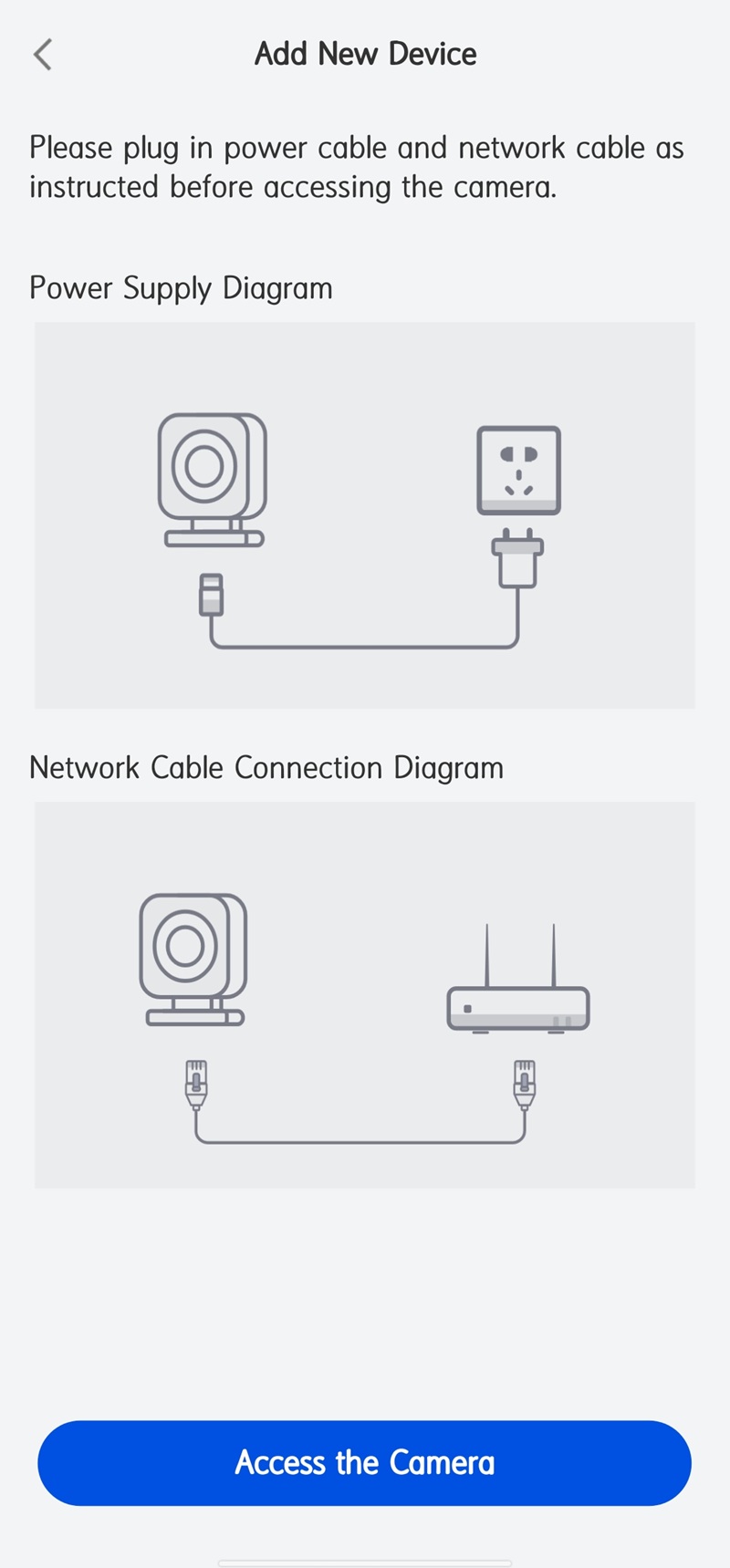 Add New Device

Please plug in power cable and network cable as instructed before accessing the camera.

Power Supply Diagram

Network Cable Connection Diagram

Access the Camera