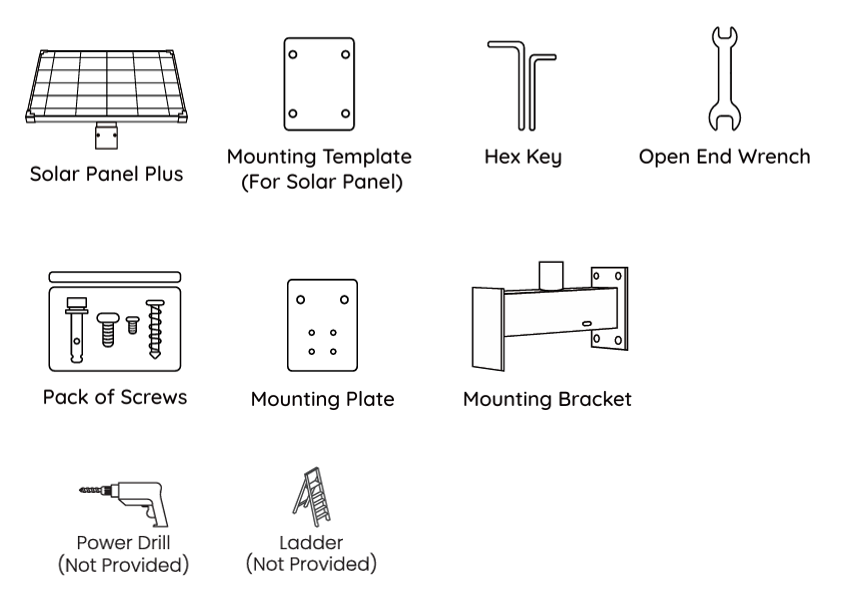 Solar Panel Plus

Mounting Template
(For Solar Panel)

Hex Key

Open End Wrench

Pack of Screws

Mounting Plate

Mounting Bracket

Power Drill
(Not Provided)

Ladder
(Not Provided)