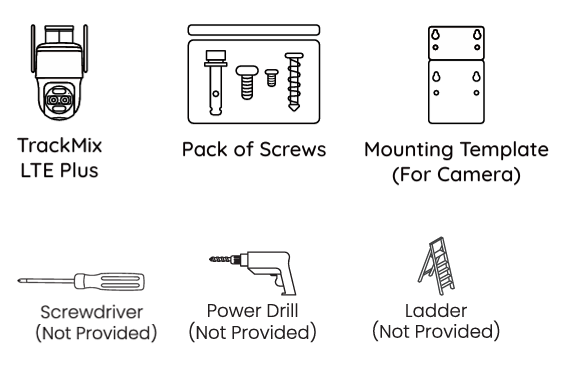 TrackMix LTE Plus

Pack of Screws

Mounting Template (For Camera)

Screwdriver (Not Provided)

Power Drill (Not Provided)

Ladder (Not Provided)