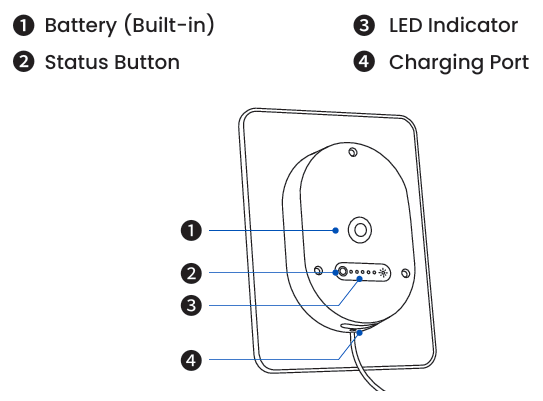 ❶ Battery (Built-in)
❷ Status Button
❸ LED Indicator
❹ Charging Port

❶
❷
❸
❹